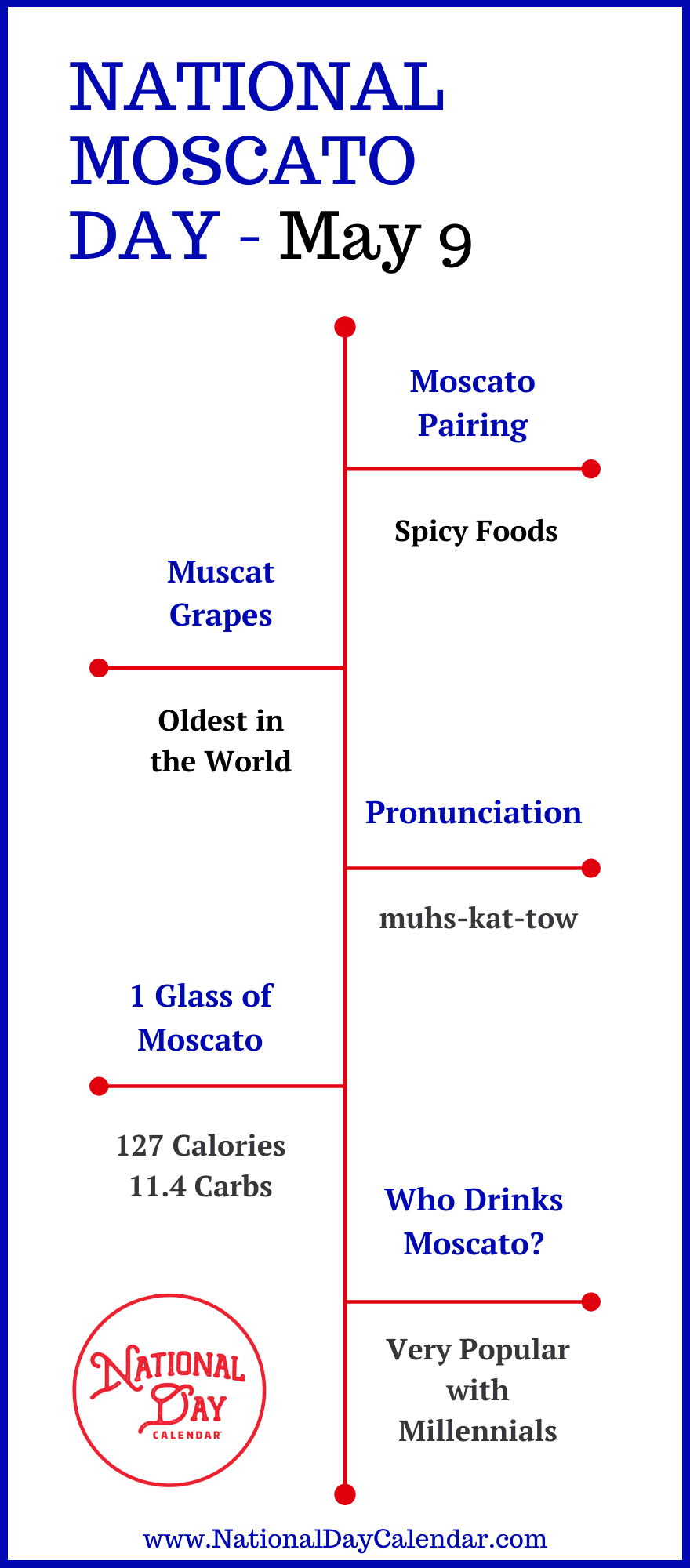 NATIONAL MOSCATO DAY - May 9

Moscato Pairing

Spicy Foods

Muscat Grapes

Oldest in the World

Pronunciation

muhs-kat-tow

1 Glass of Moscato

127 Calories
11.4 Carbs

Who Drinks Moscato?

Very Popular with Millennials

NATIONAL DAY CALENDAR

www.NationalDayCalendar.com